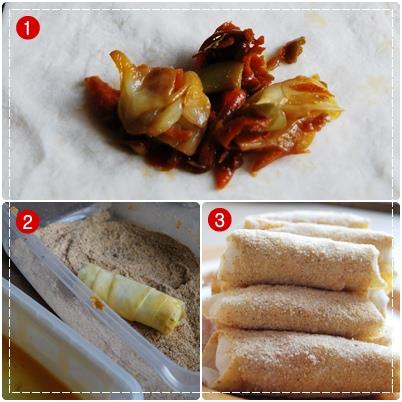 1

2

3